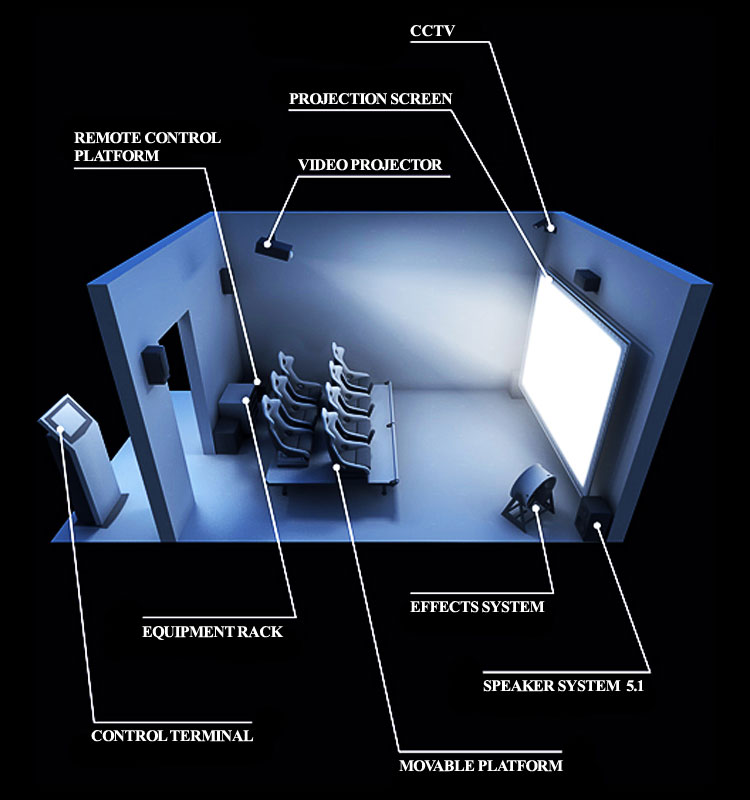 CCTV

PROJECTION SCREEN

REMOTE CONTROL PLATFORM

VIDEO PROJECTOR

EFFECTS SYSTEM

EQUIPMENT RACK

SPEAKER SYSTEM 5.1

CONTROL TERMINAL

MOVABLE PLATFORM